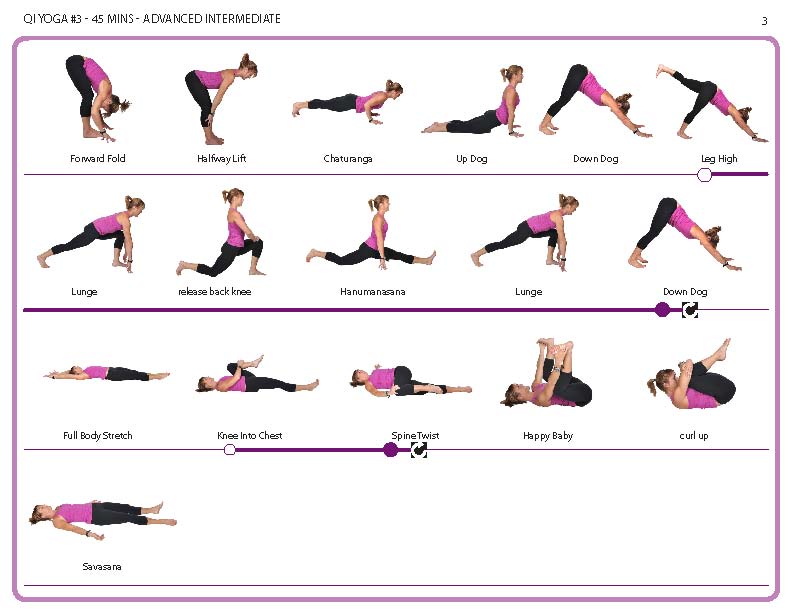 QI YOGA #3 - 45 MINS - ADVANCED INTERMEDIATE

3

Forward Fold

Halfway Lift

Chaturanga

Up Dog

Down Dog

Leg High

Lunge

release back knee

Hanumanasana

Lunge

Down Dog

Full Body Stretch

Knee Into Chest

Spine Twist

Happy Baby

curl up

Savasana